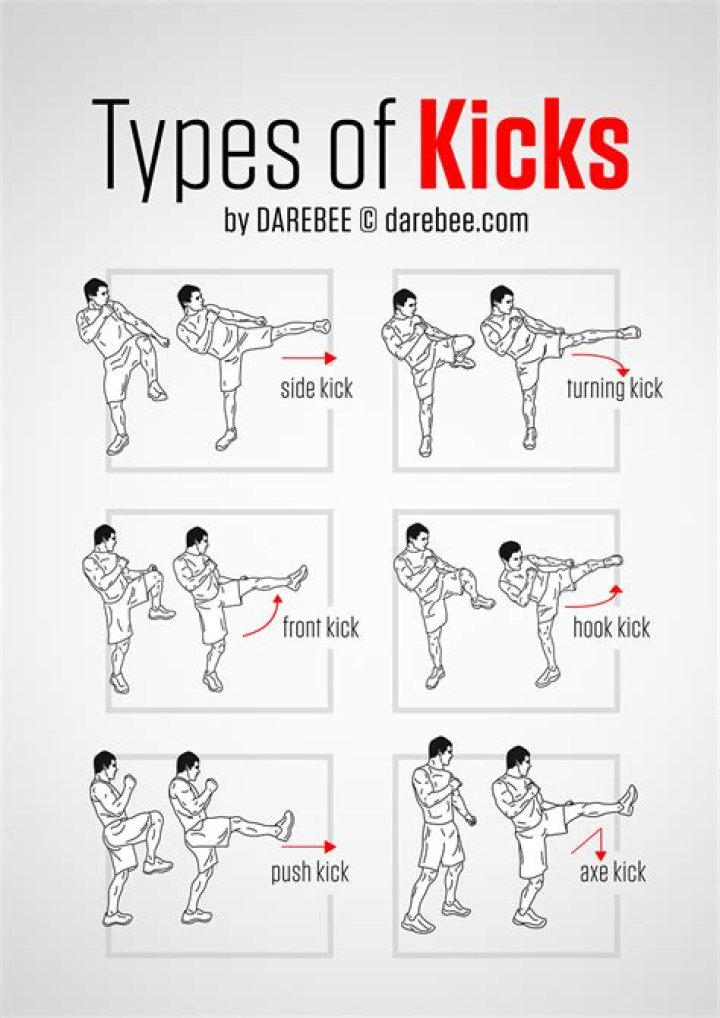 Types of Kicks

by DAREBEE © darebee.com

side kick

turning kick

front kick

hook kick

push kick

axe kick