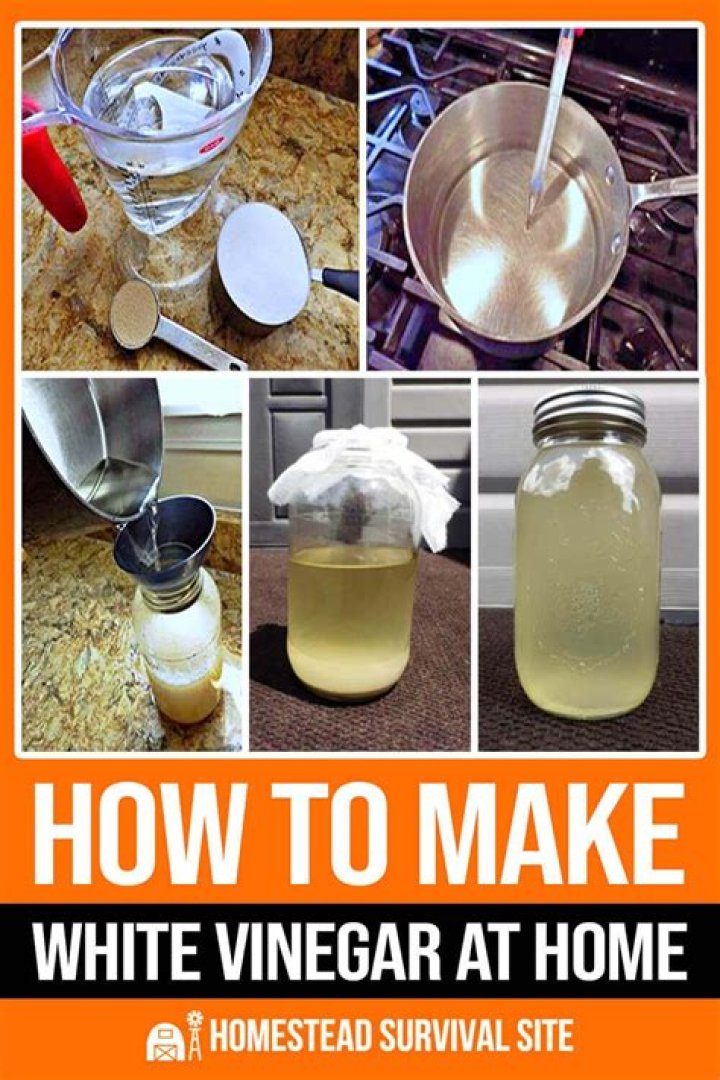 HOW TO MAKE
WHITE VINEGAR AT HOME
HOMESTEAD SURVIVAL SITE