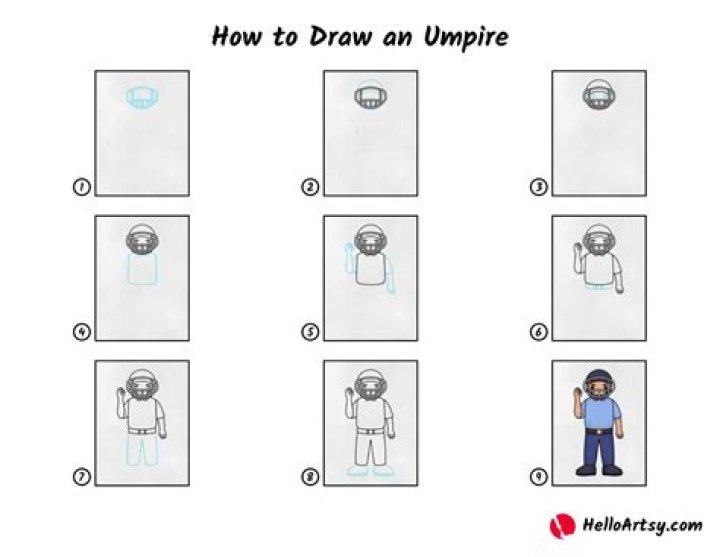 How to Draw an Umpire

1

2

3

4

5

6

7

8

9

HelloArtsy.com